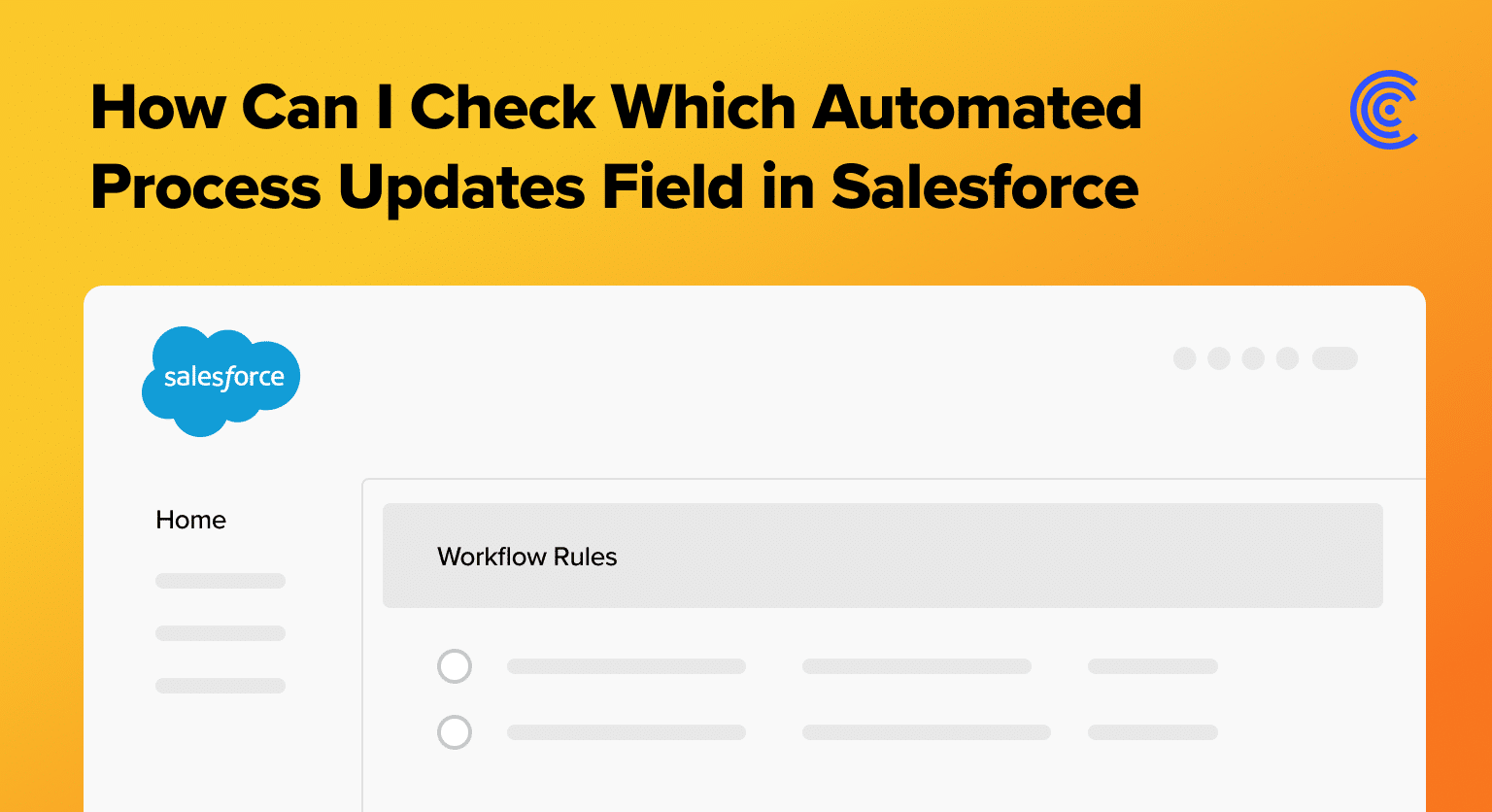 How Can I Check Which Automated Process Updates Field in Salesforce

salesforce

Home

Workflow Rules