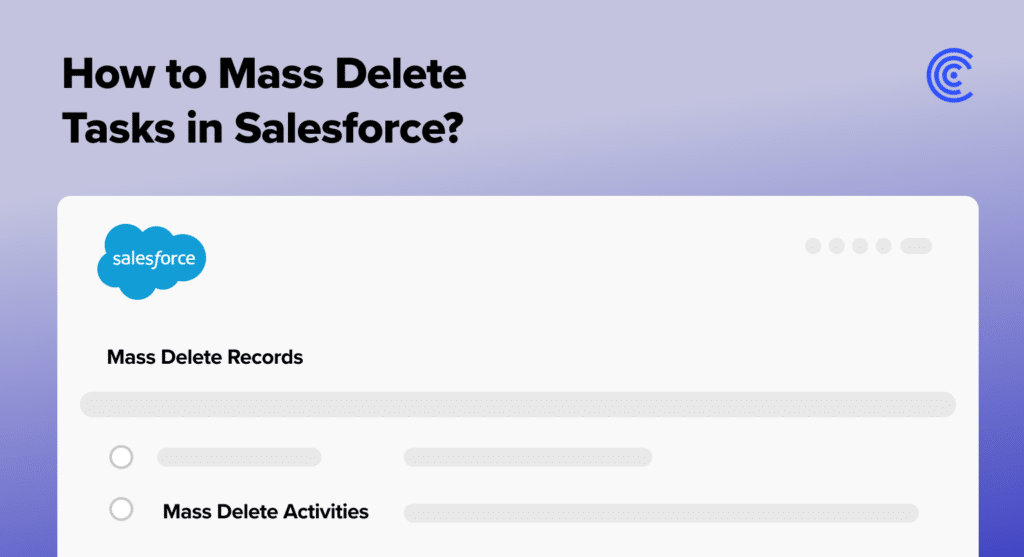 How to Mass Delete Tasks in Salesforce?

salesforce

Mass Delete Records

Mass Delete Activities